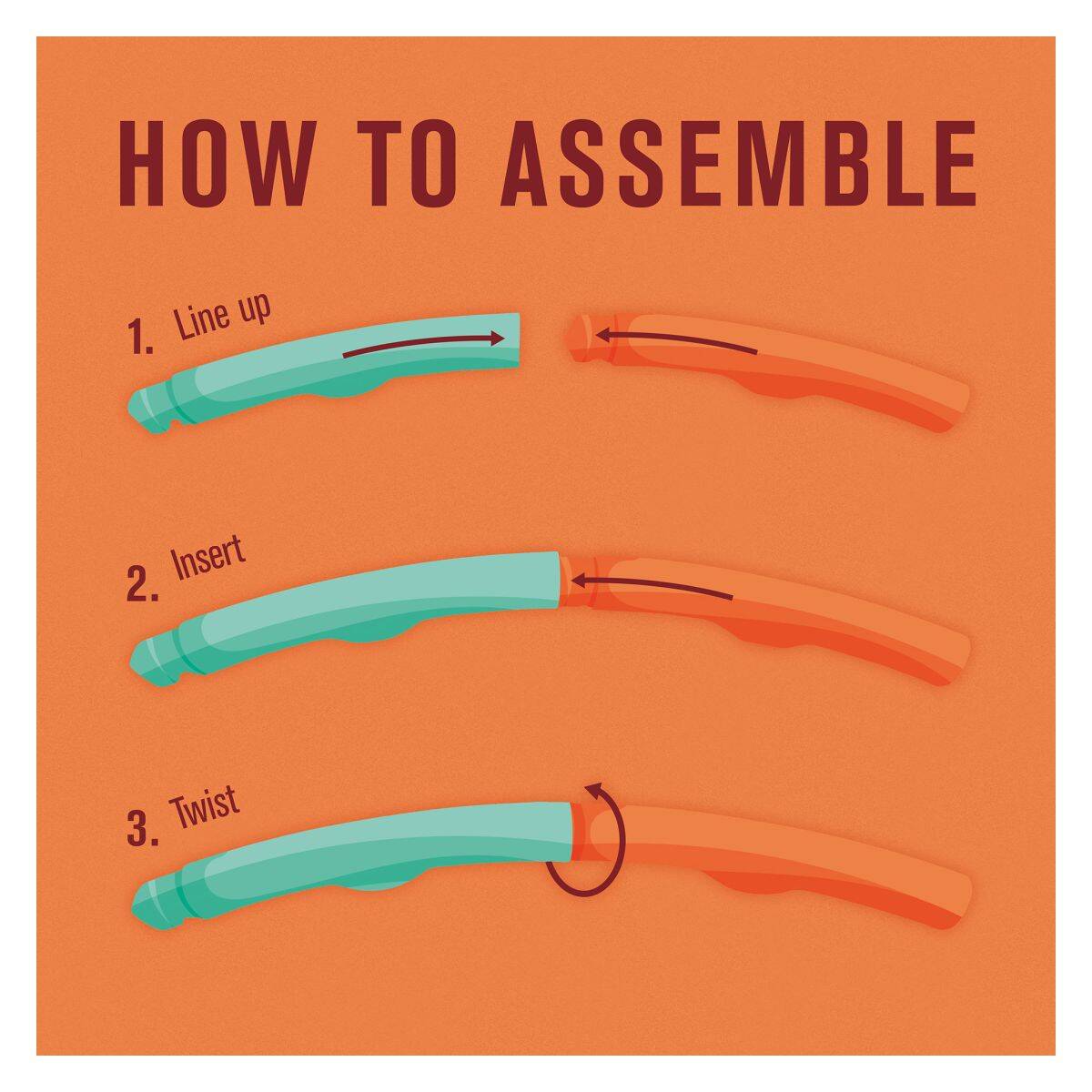 HOW TO ASSEMBLE

1. Line up

2. Insert

3. Twist