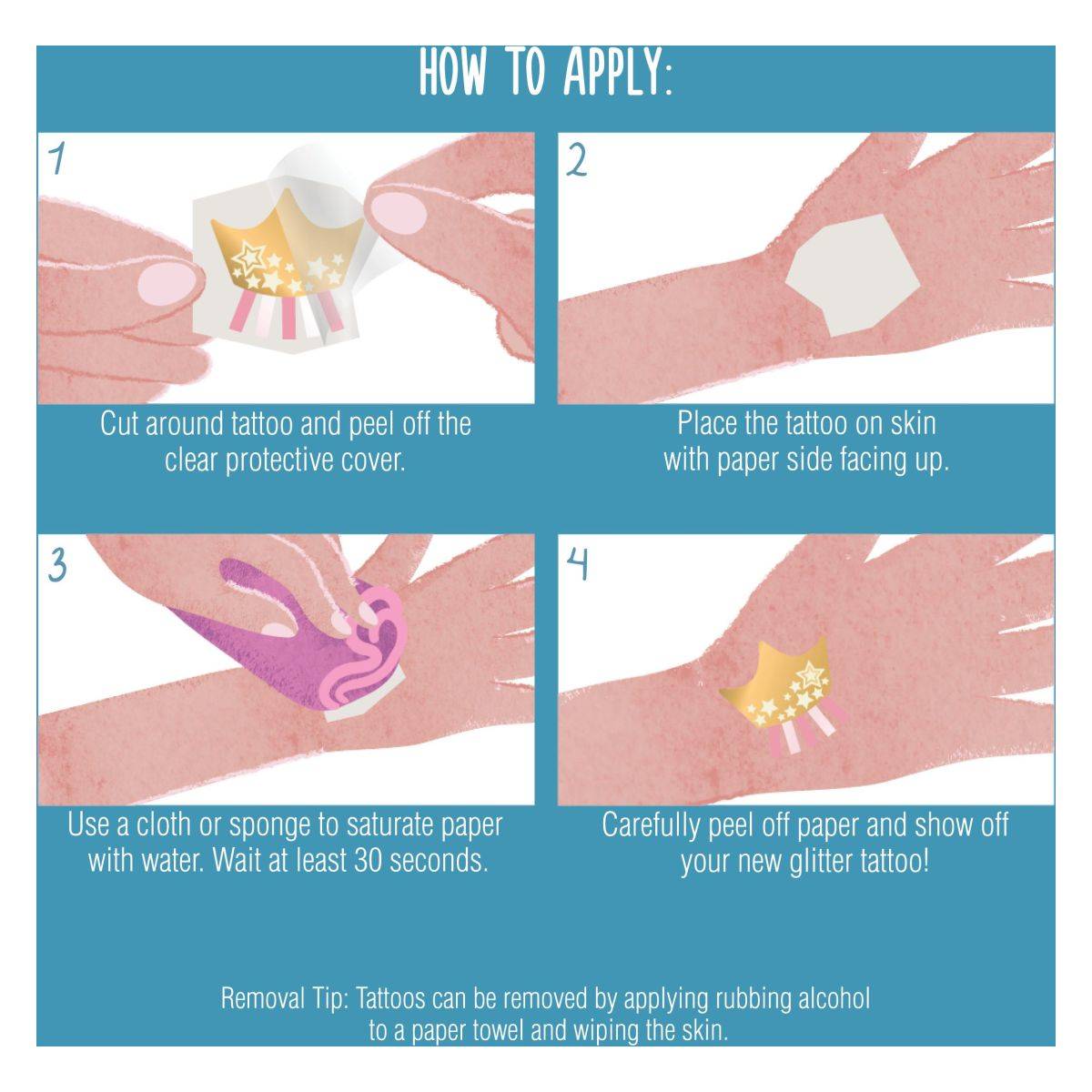 HOW TO APPLY:

1

Cut around tattoo and peel off the clear protective cover.

2

Place the tattoo on skin with paper side facing up.

3

Use a cloth or sponge to saturate paper with water. Wait at least 30 seconds.

4

Carefully peel off paper and show off your new glitter tattoo!

Removal Tip: Tattoos can be removed by applying rubbing alcohol to a paper towel and wiping the skin.