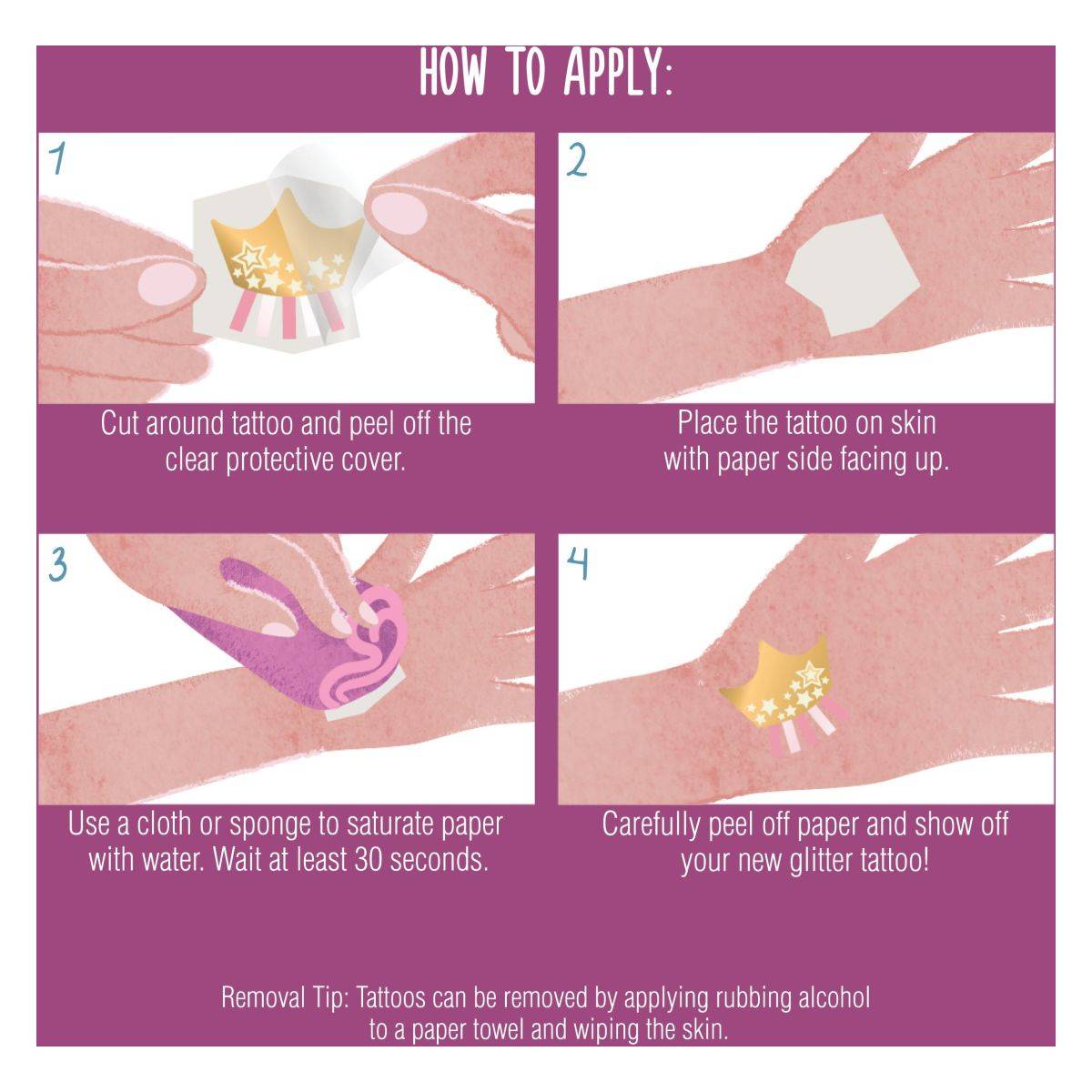 HOW TO APPLY:

1

Cut around tattoo and peel off the clear protective cover.

2

Place the tattoo on skin with paper side facing up.

3

Use a cloth or sponge to saturate paper with water. Wait at least 30 seconds.

4

Carefully peel off paper and show off your new glitter tattoo!

Removal Tip: Tattoos can be removed by applying rubbing alcohol to a paper towel and wiping the skin.