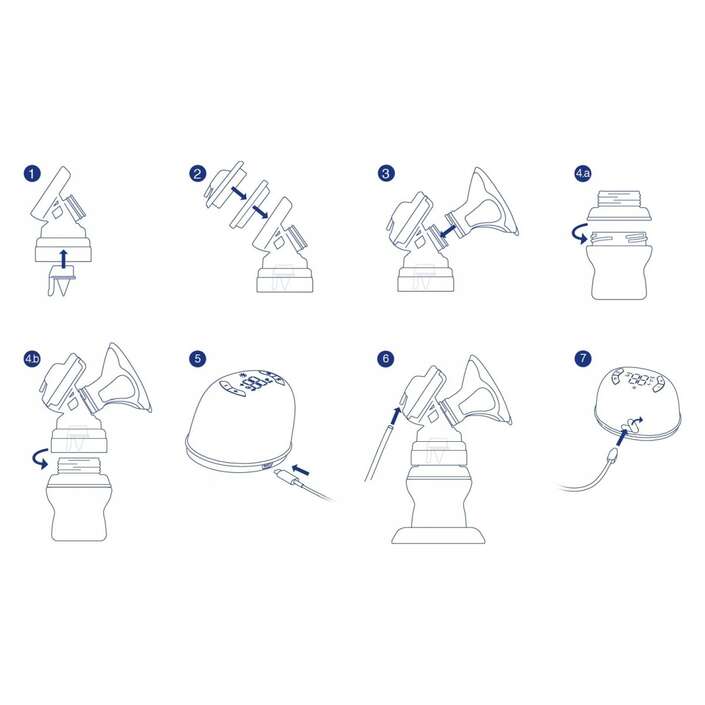 1

2

3

4.a

4.b

5

6

7